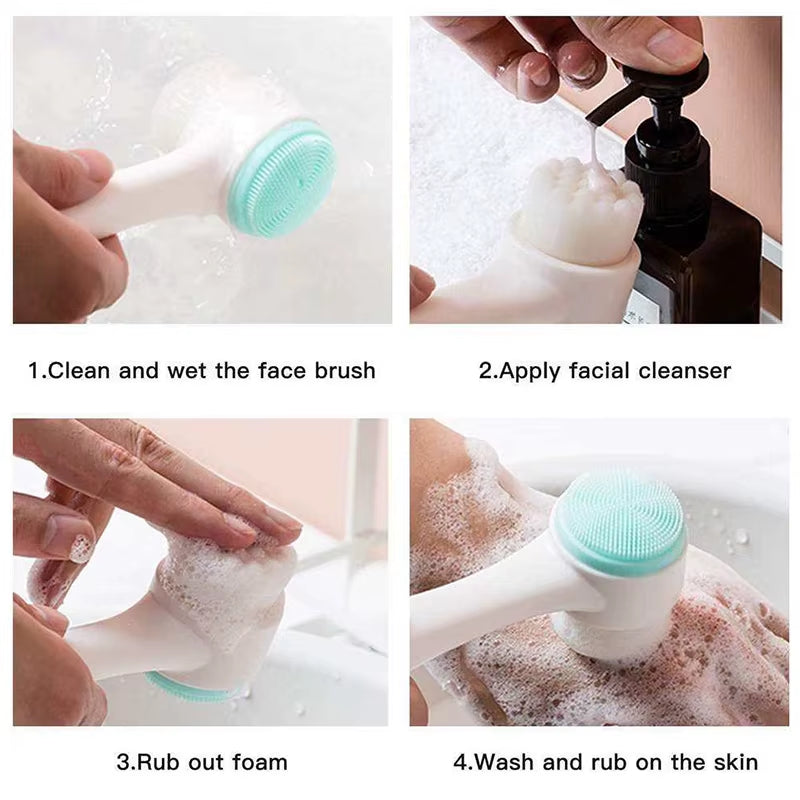 1.Clean and wet the face brush

2.Apply facial cleanser

3.Rub out foam

4.Wash and rub on the skin