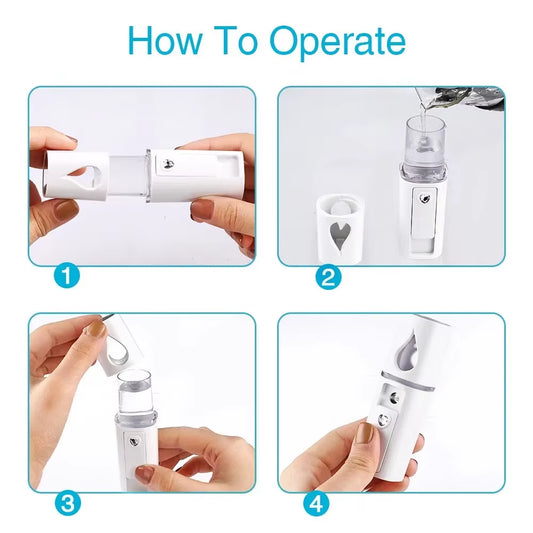 How To Operate

1

2

3

4